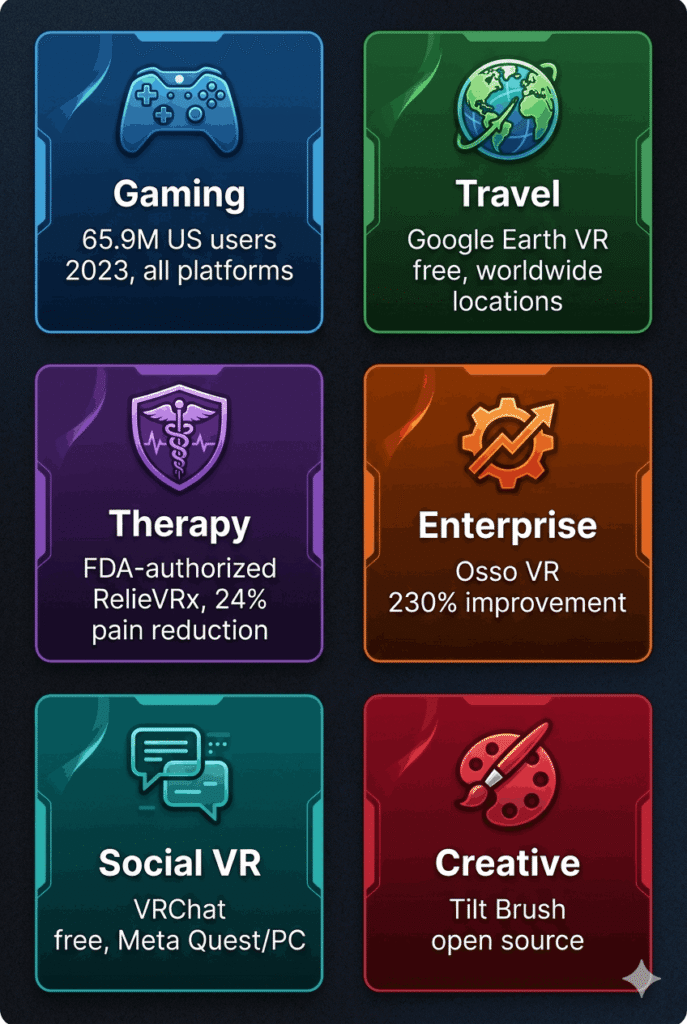 Gaming
65.9M US users
2023, all platforms

Travel
Google Earth VR
free, worldwide
locations

Therapy
FDA-authorized
RelieVRx, 24%
pain reduction

Enterprise
Osso VR
230% improvement

Social VR
VRChat
free, Meta Quest/PC

Creative
Tilt Brush
open source